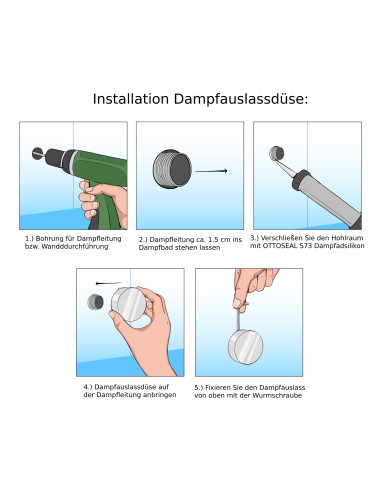 Installation Dampfauslassdüse:

1.) Bohrung für Dampfleitung bzw. Wanddurchführung

2.) Dampfleitung ca. 1.5 cm ins Dampfbad stehen lassen

3.) Verschließen Sie den Hohlraum mit OTTOSEAL S73 Dampfadsilikon

4.) Dampfauslassdüse auf der Dampfleitung anbringen

5.) Fixieren Sie den Dampfauslass von oben mit der Wurmschraube