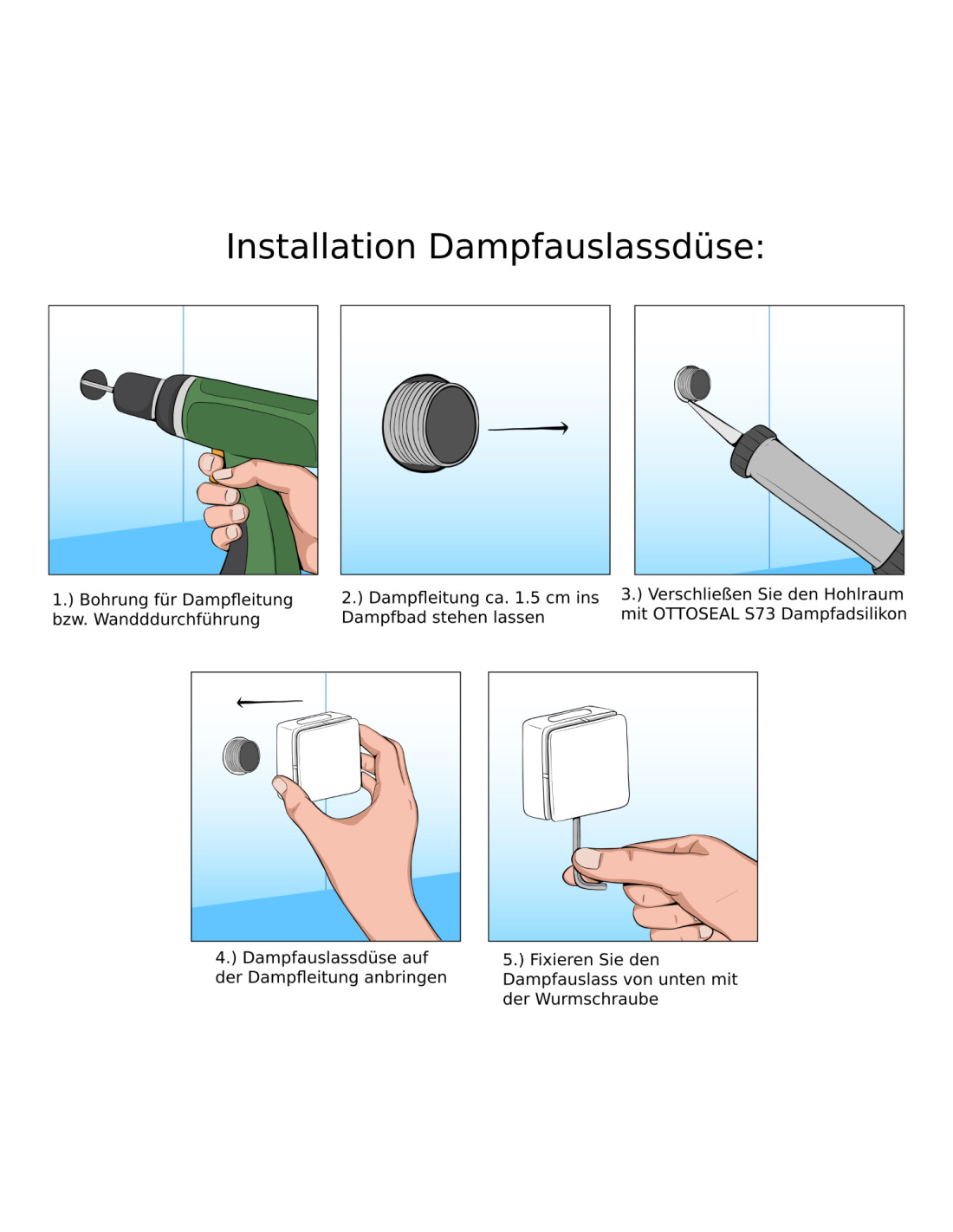 Installation Dampfauslassdüse:

1.) Bohrung für Dampfleitung bzw. Wanddddurchführung

2.) Dampfleitung ca. 1.5 cm ins Dampfbad stehen lassen

3.) Verschließen Sie den Hohlraum mit OTTOSEAL S73 Dampfadsilikon

4.) Dampfauslassdüse auf der Dampfleitung anbringen

5.) Fixieren Sie den Dampfauslass von unten mit der Wurmschraube